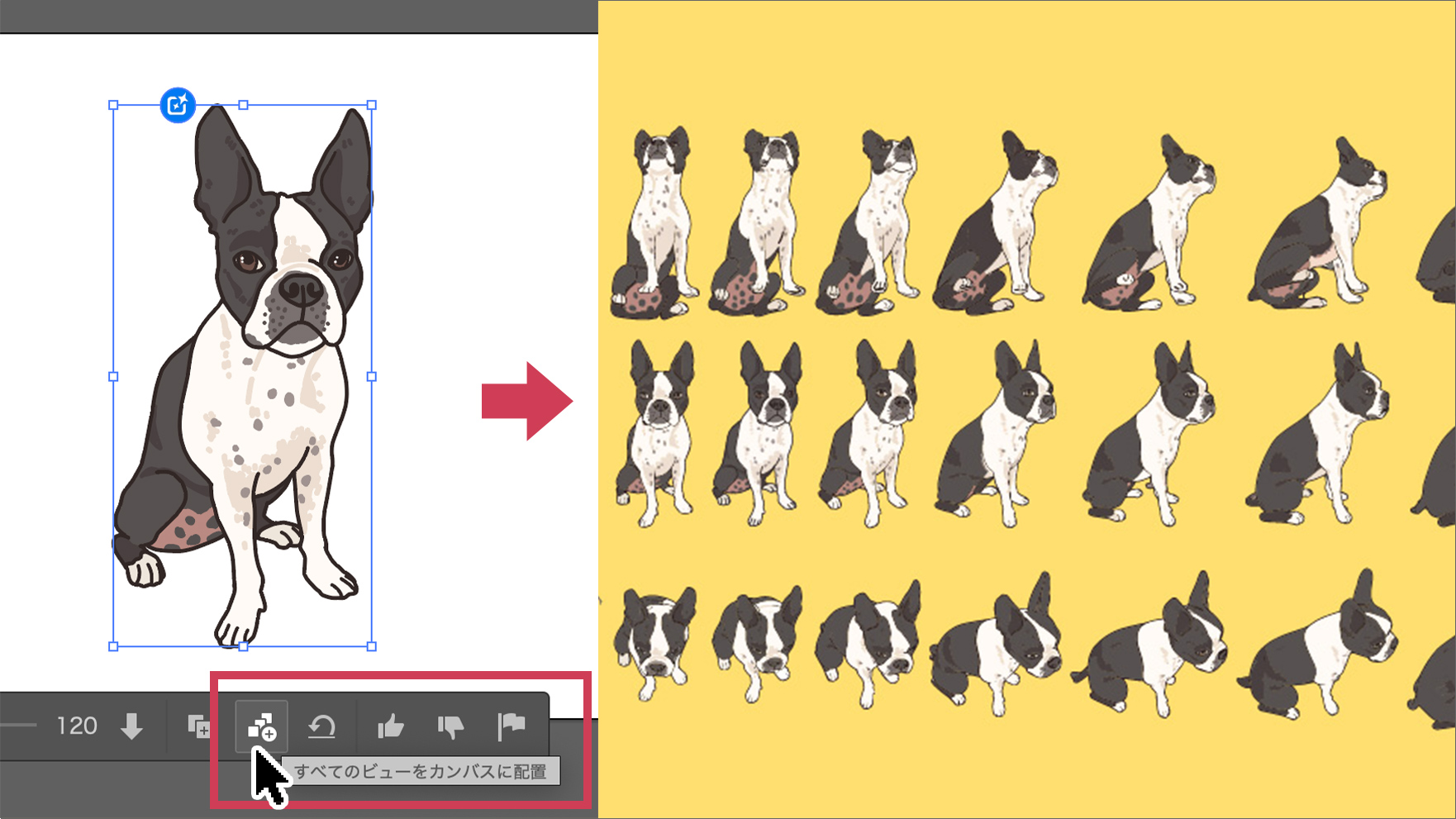 120

すべてのビューをカンバスに配置